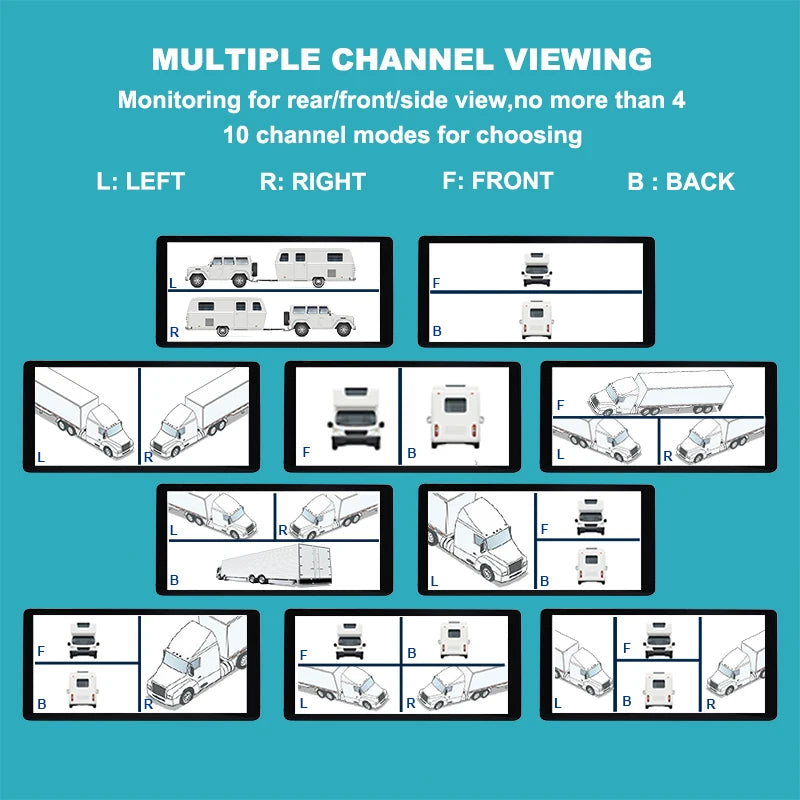 MULTIPLE CHANNEL VIEWING

Monitoring for rear/front/side view,no more than 4

10 channel modes for choosing

L: LEFT R: RIGHT F: FRONT B : BACK

L
R

F
B

L R

F B

F
L R

L R
B

L F
B

F
B R

F B
L R

L F
B R