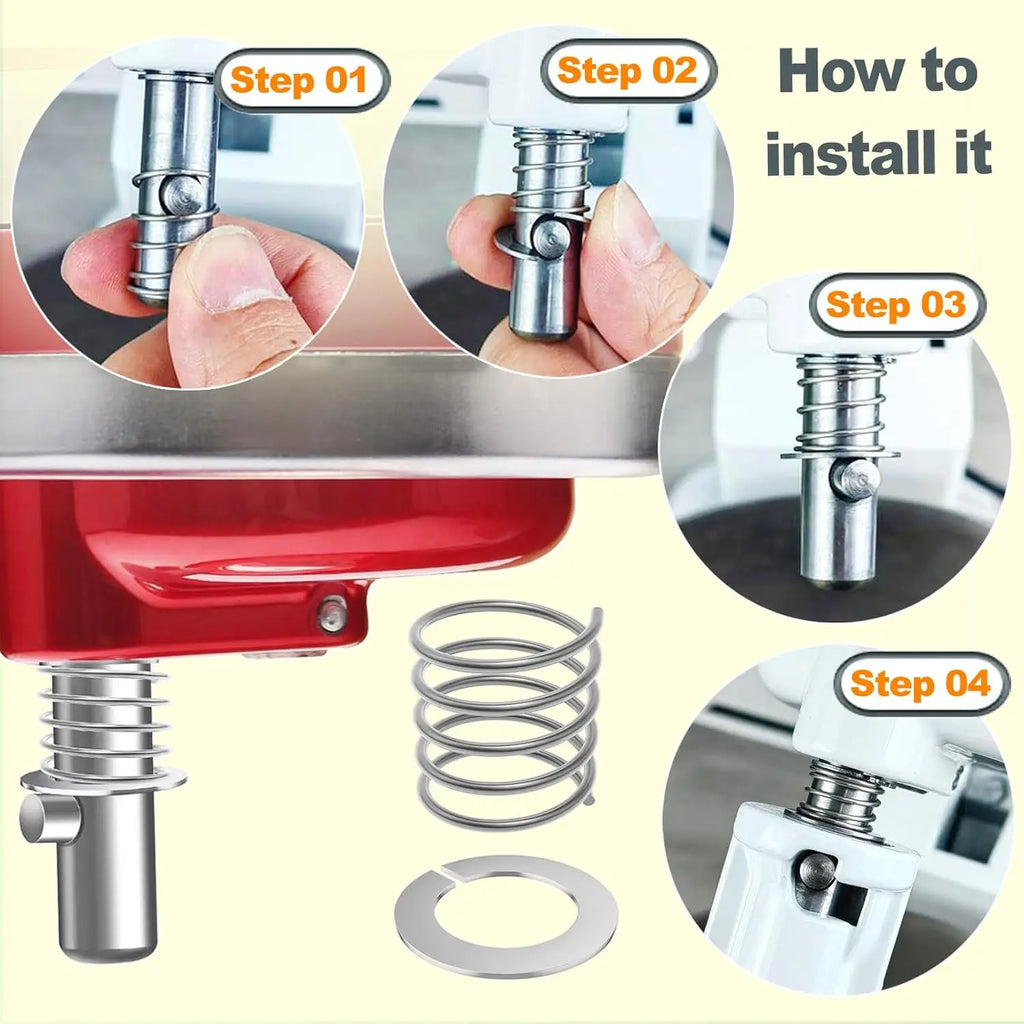 Step 01

Step 02

How to install it

Step 03

Step 04