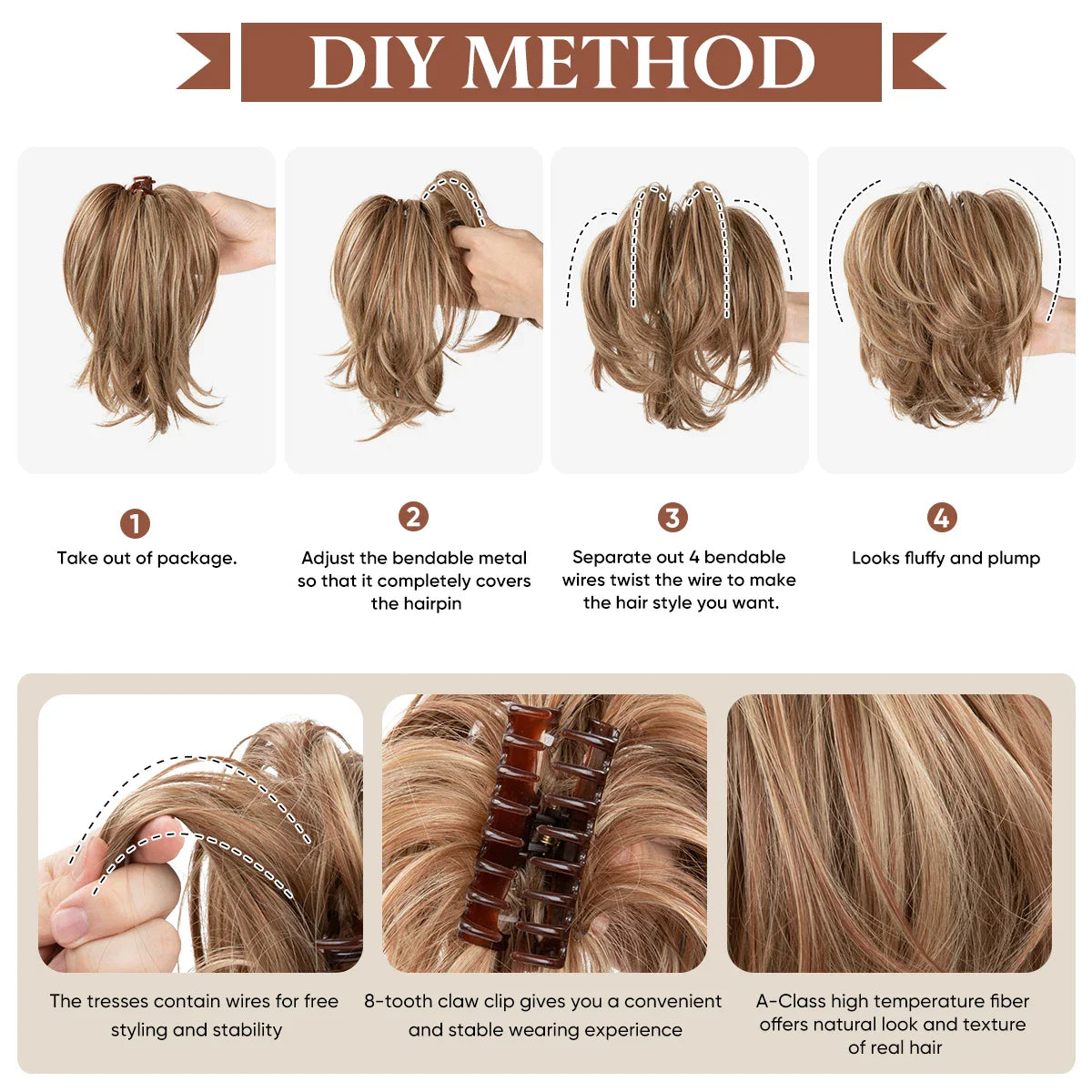 DIY METHOD

1
Take out of package.

2
Adjust the bendable metal so that it completely covers the hairpin

3
Separate out 4 bendable wires twist the wire to make the hair style you want.

4
Looks fluffy and plump

The tresses contain wires for free styling and stability

8-tooth claw clip gives you a convenient and stable wearing experience

A-Class high temperature fiber offers natural look and texture of real hair