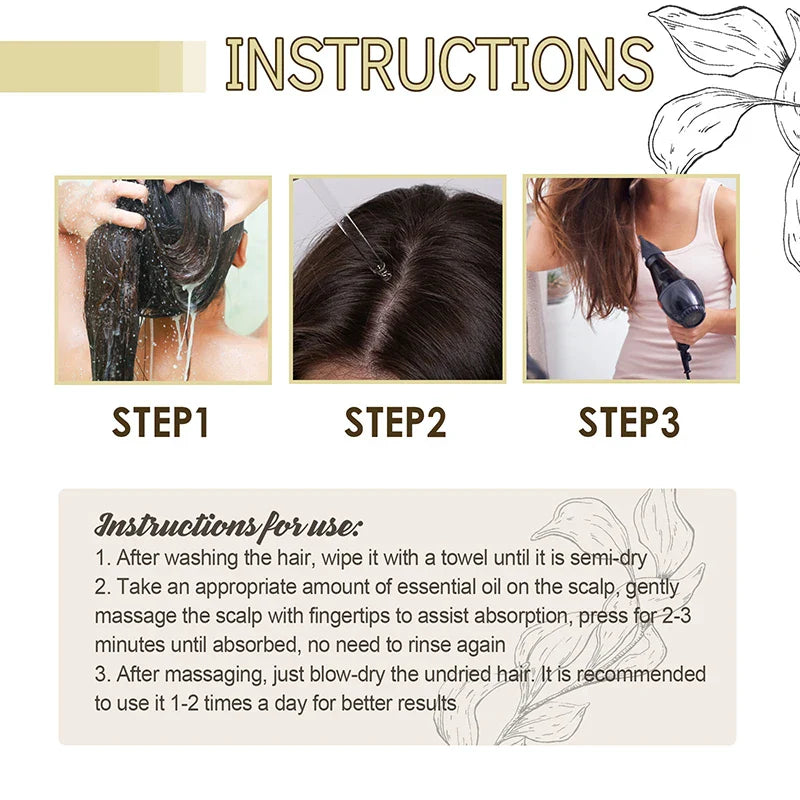 INSTRUCTIONS

STEP1

STEP2

STEP3

Instructions for use:

1. After washing the hair, wipe it with a towel until it is semi-dry

2. Take an appropriate amount of essential oil on the scalp, gently massage the scalp with fingertips to assist absorption, press for 2-3 minutes until absorbed, no need to rinse again

3. After massaging, just blow-dry the undried hair. It is recommended to use it 1-2 times a day for better results